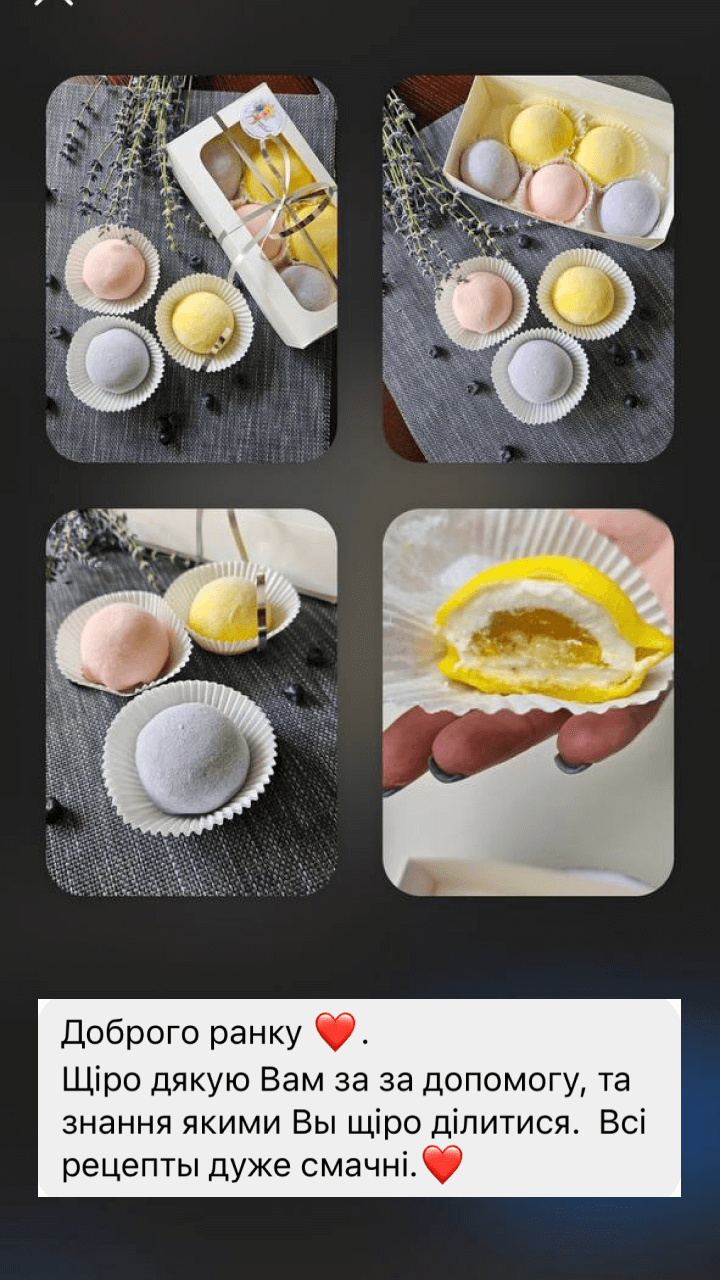 Доброго ранку ❤️.
Щіро дякую Вам за за допомогу, та знання якими Вы щіро ділитися. Всі рецепты дуже смачні.❤️